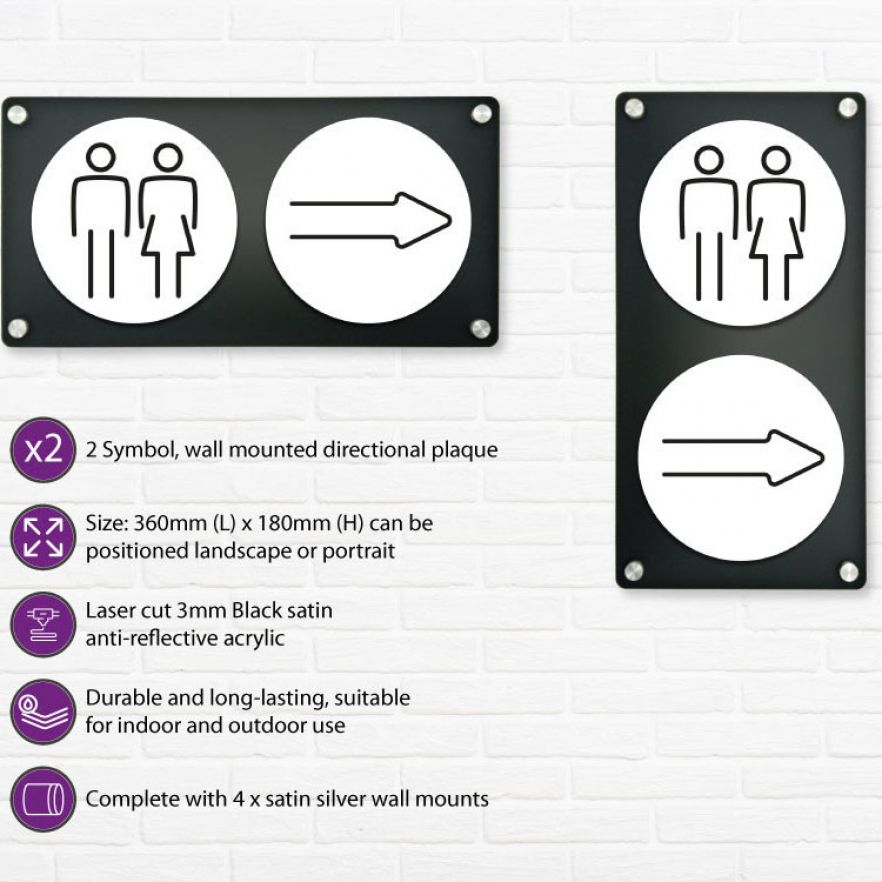 x2

2 Symbol, wall mounted directional plaque

Size: 360mm (L) x 180mm (H) can be positioned landscape or portrait

Laser cut 3mm Black satin anti-reflective acrylic

Durable and long-lasting, suitable for indoor and outdoor use

Complete with 4 x satin silver wall mounts