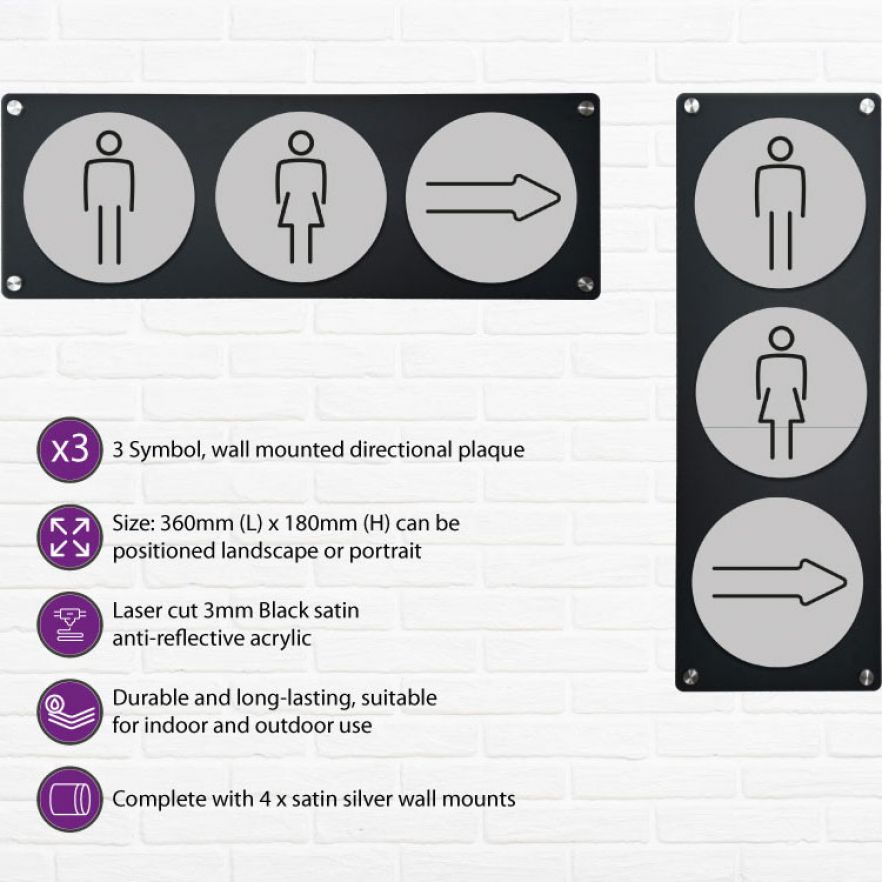 x3 3 Symbol, wall mounted directional plaque

Size: 360mm (L) x 180mm (H) can be positioned landscape or portrait

Laser cut 3mm Black satin anti-reflective acrylic

Durable and long-lasting, suitable for indoor and outdoor use

Complete with 4 x satin silver wall mounts