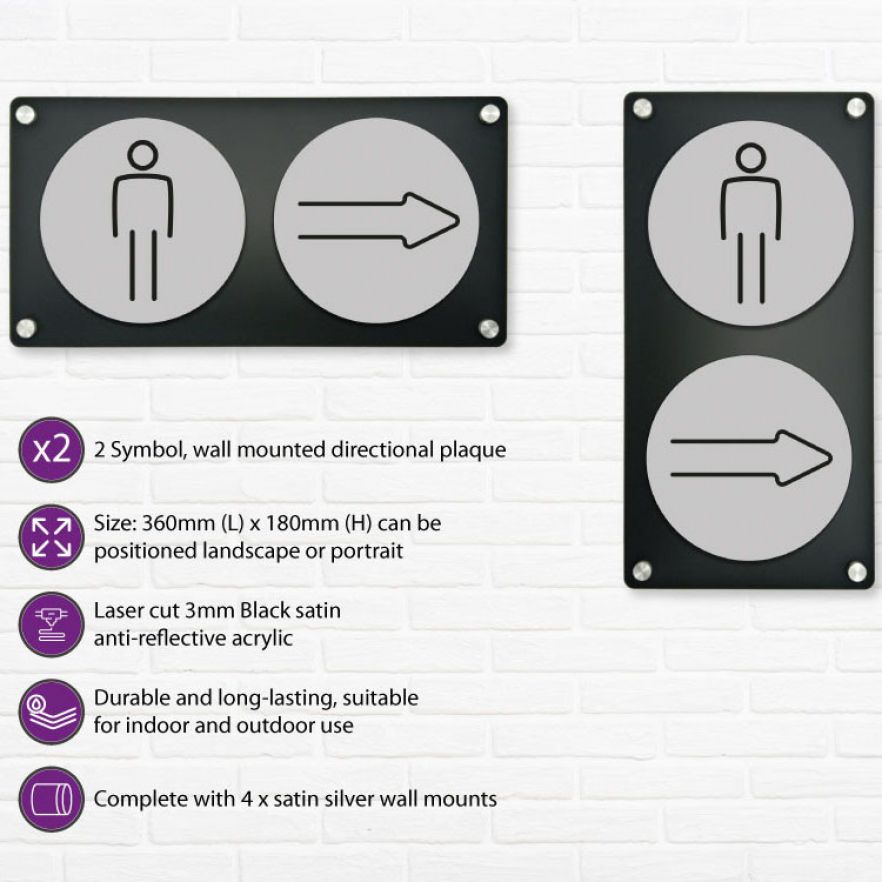 x2

2 Symbol, wall mounted directional plaque

Size: 360mm (L) x 180mm (H) can be positioned landscape or portrait

Laser cut 3mm Black satin anti-reflective acrylic

Durable and long-lasting, suitable for indoor and outdoor use

Complete with 4 x satin silver wall mounts